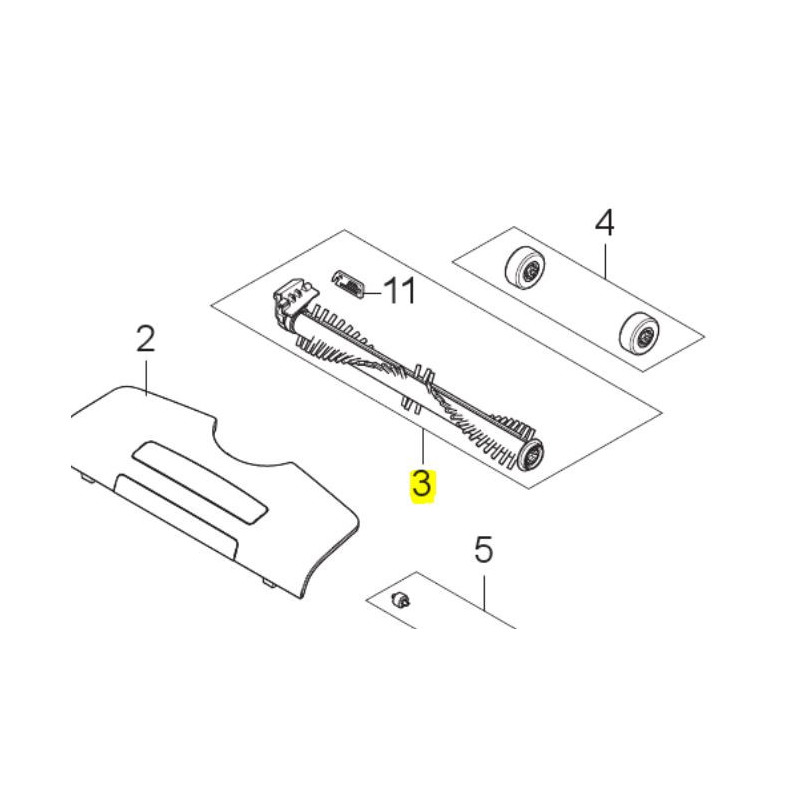 4

11

2

3

5