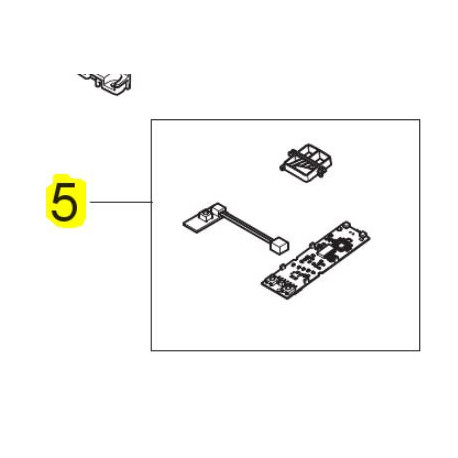 5