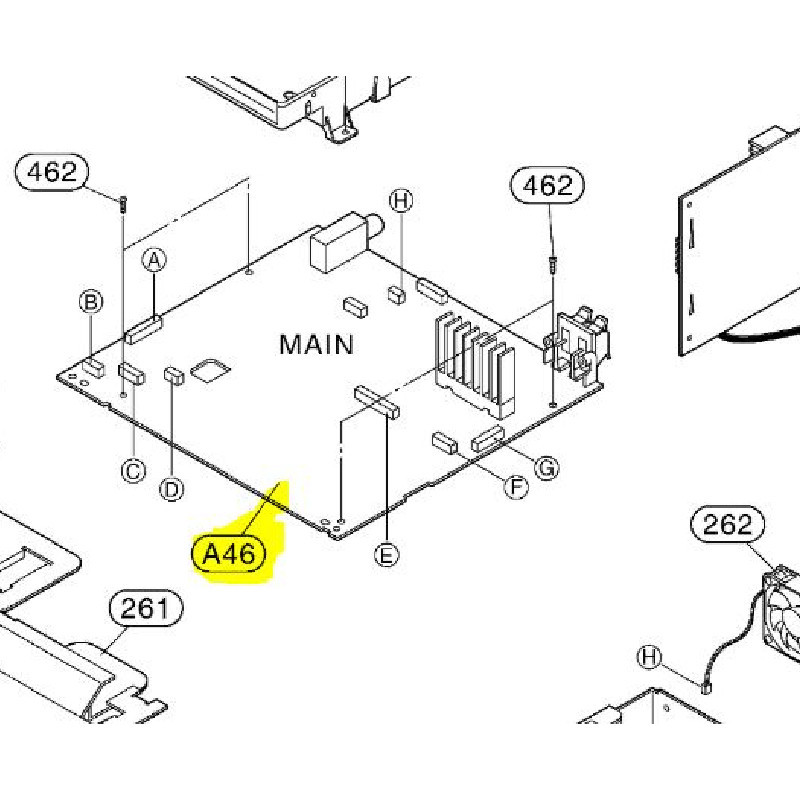 462
462
H
A
B
MAIN
C
D
G
F
E
A46
262
261
H