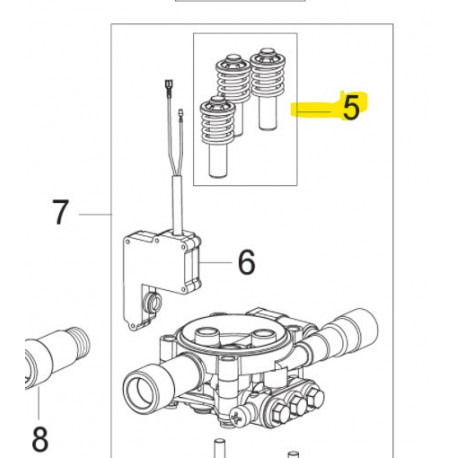 5
7
6
8