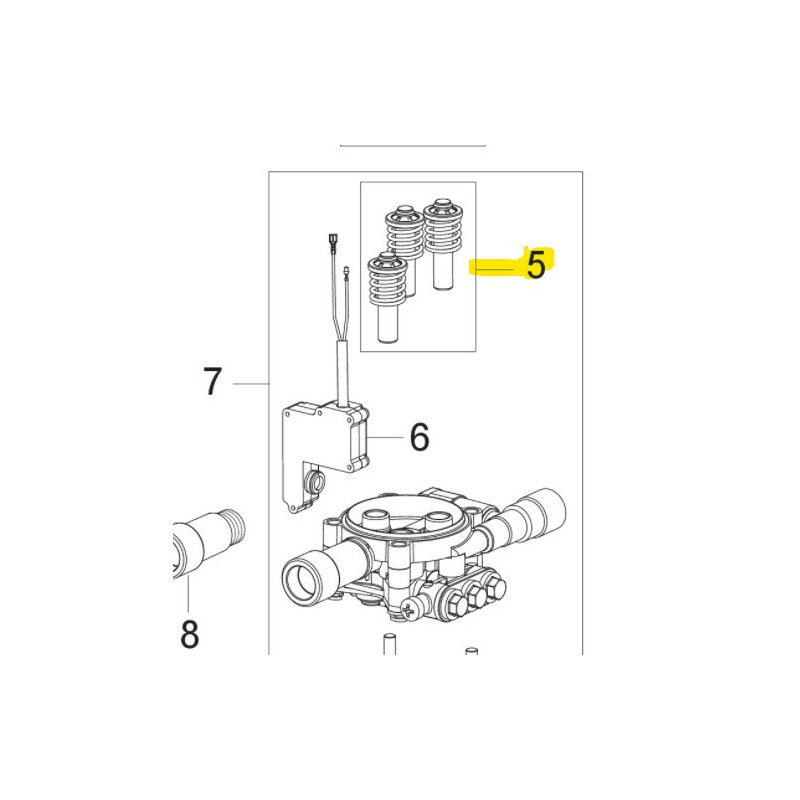 5
7
6
8