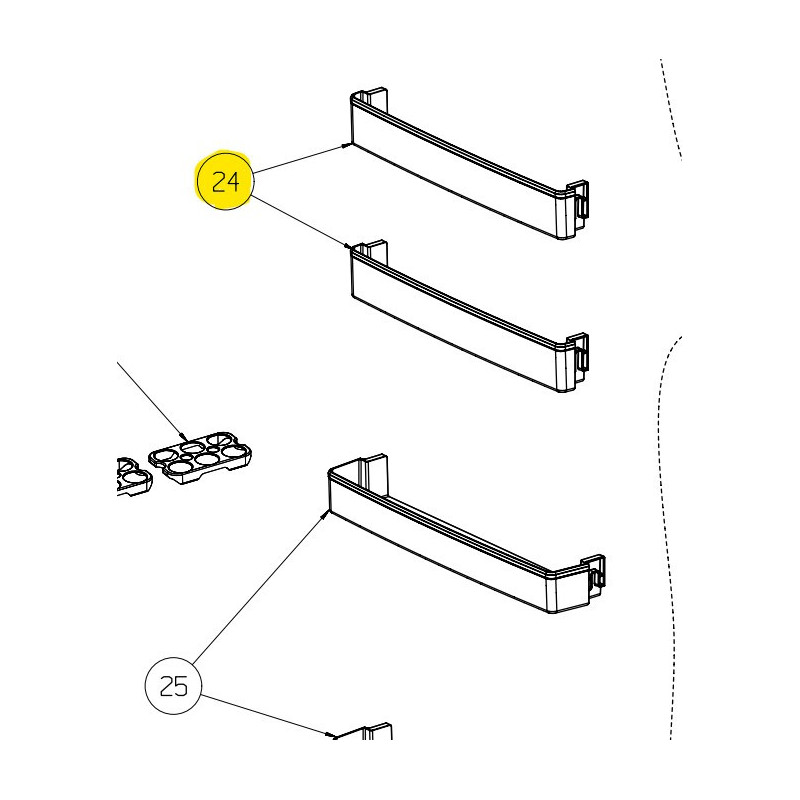 24

25