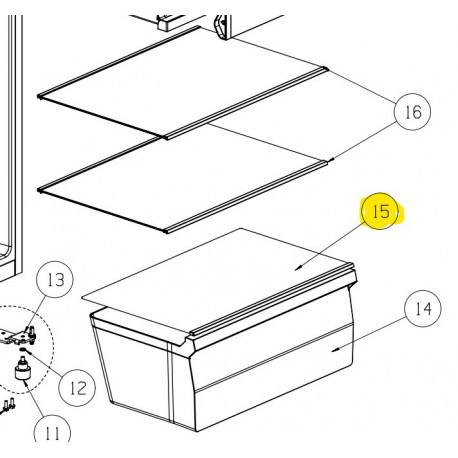 16
15
13
14
12
11