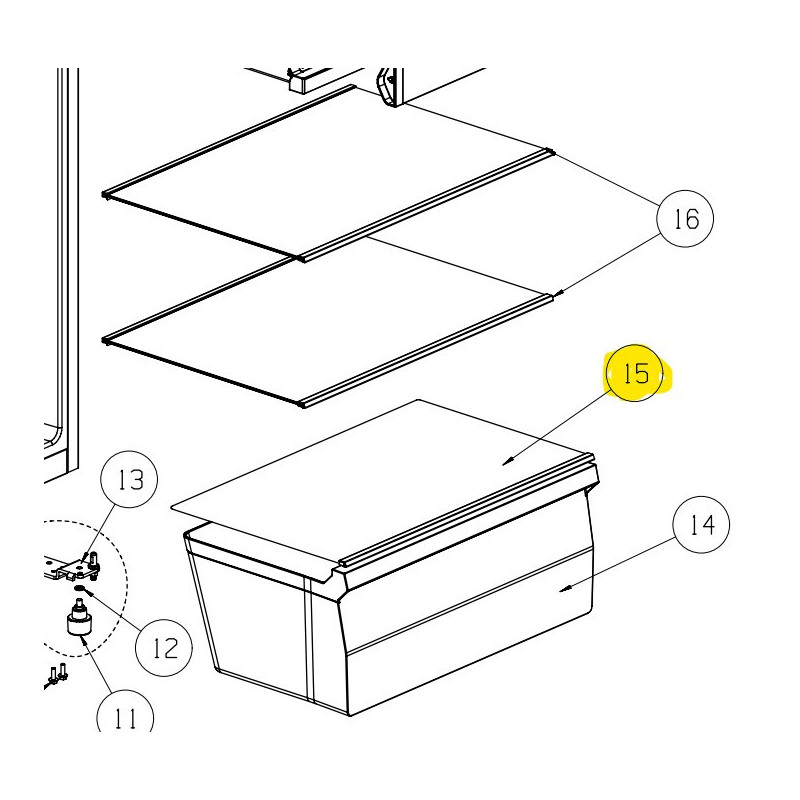 16

15

13

14

12

11