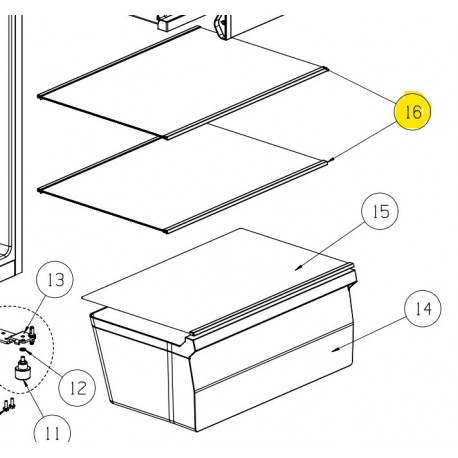 16
15
13
14
12
11