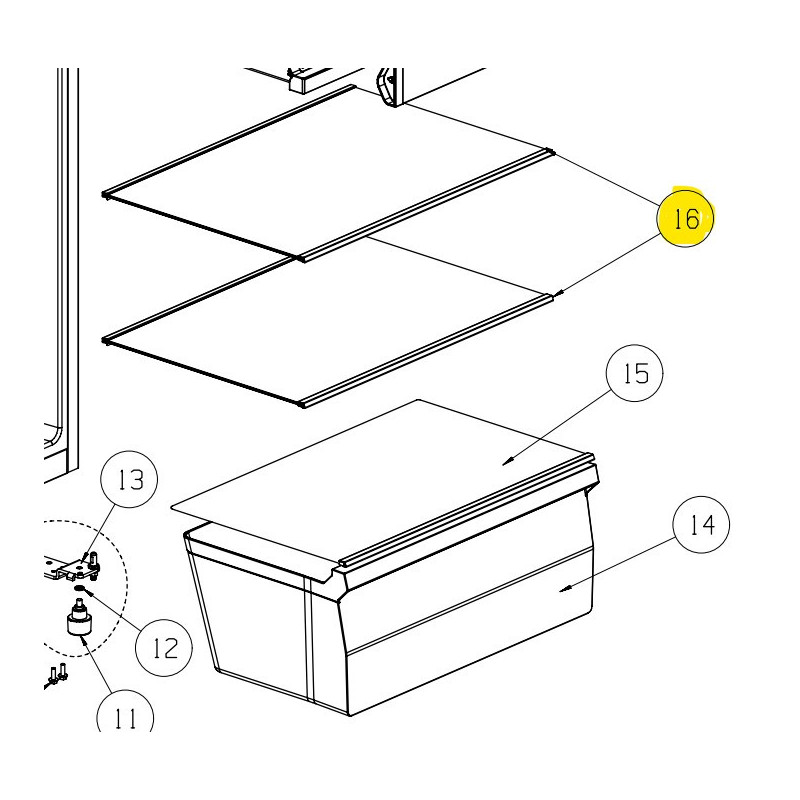 16
15
13
14
12
11