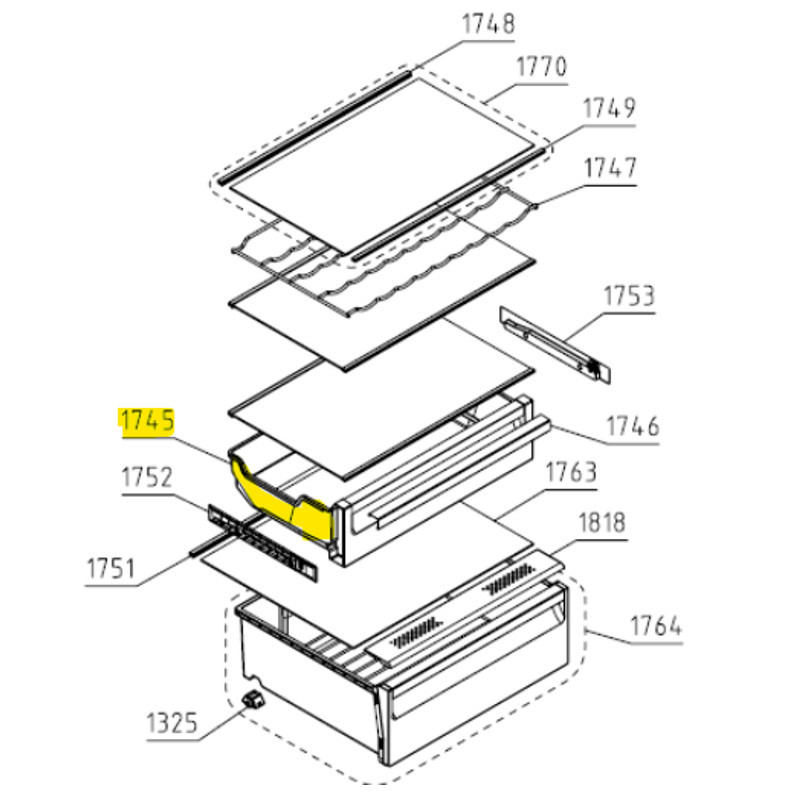 1748
1770
1749
1747
1753
1745
1746
1752
1763
1818
1751
1764
1325