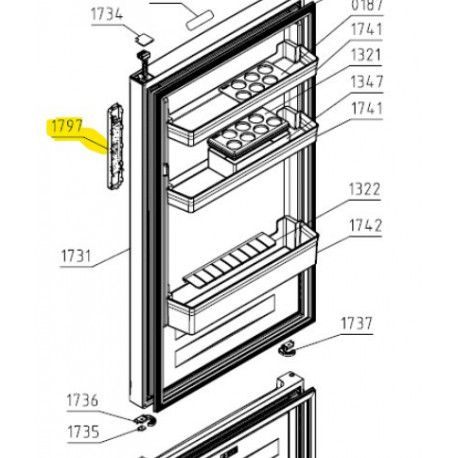 1734
0187
1741
1321
1347
1741
1797
1322
1742
1731
1737
1736
1735