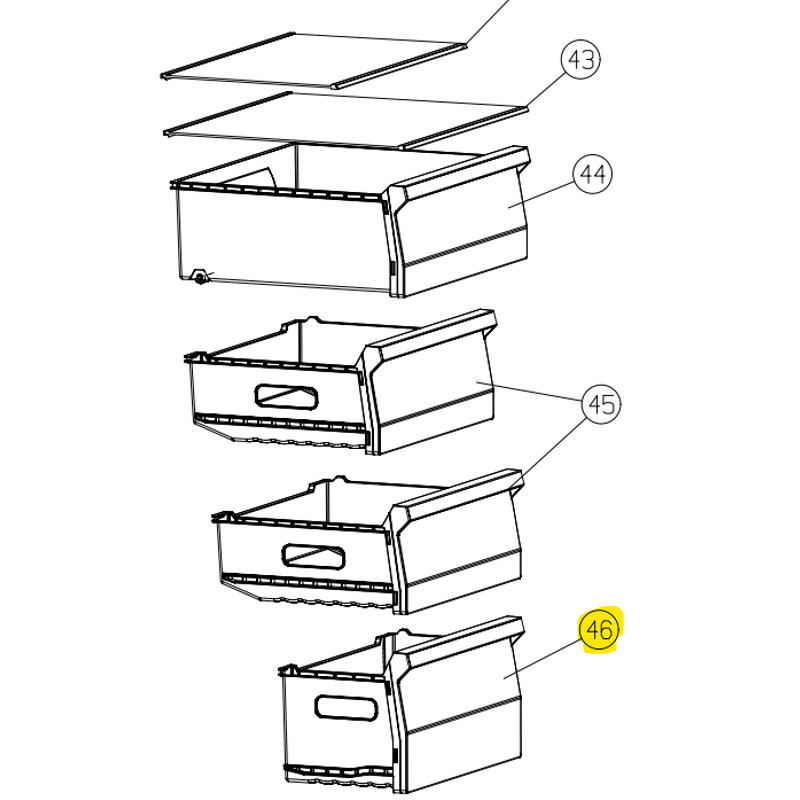 43
44
45
46