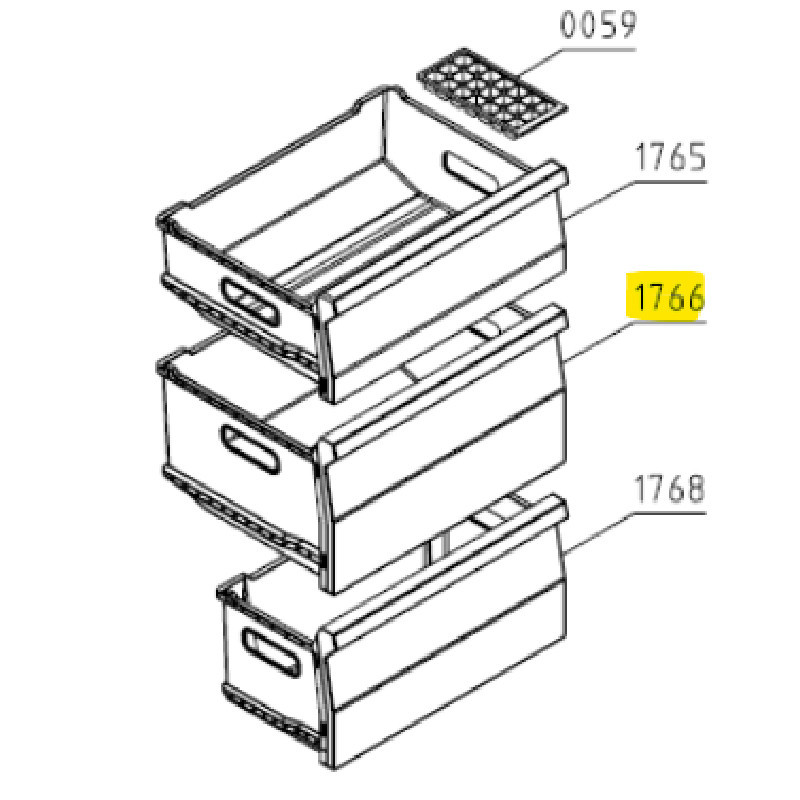 0059

1765

1766

1768