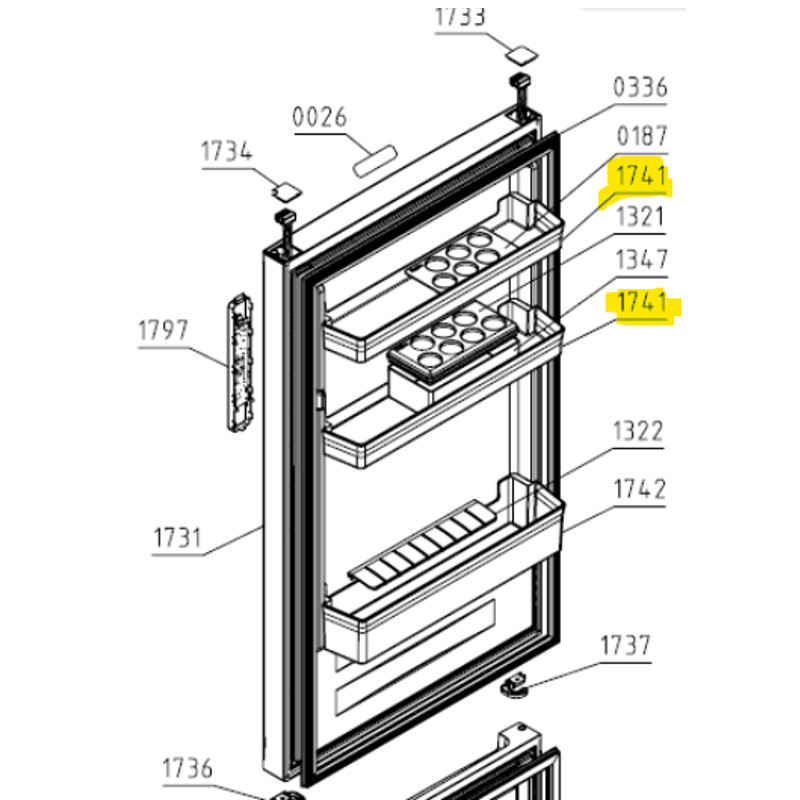 1733
0336
0026
0187
1734
1741
1321
1347
1741
1797
1322
1742
1731
1737
1736