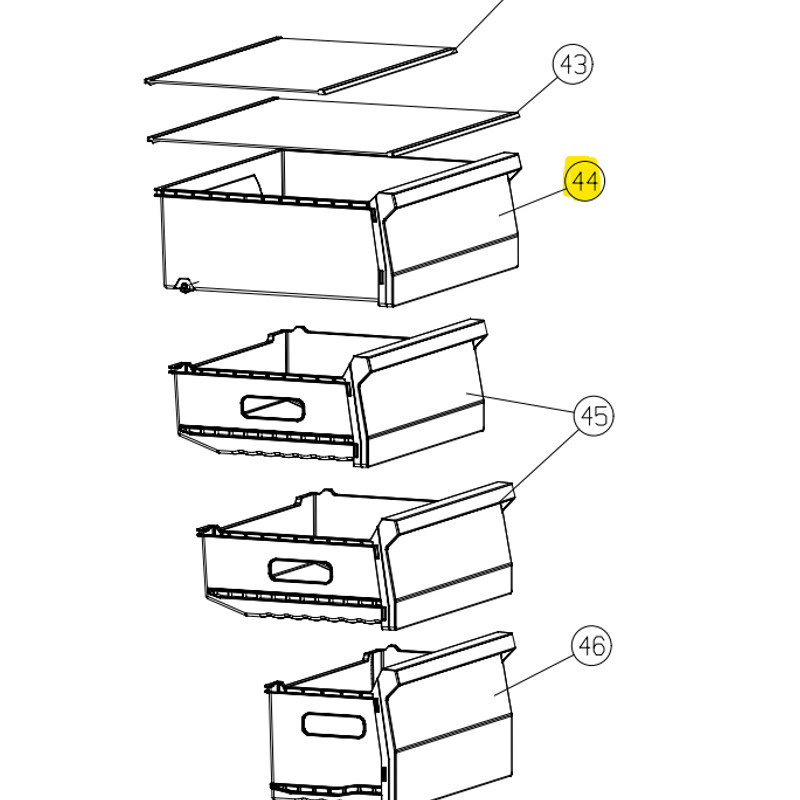 43

44

45

46