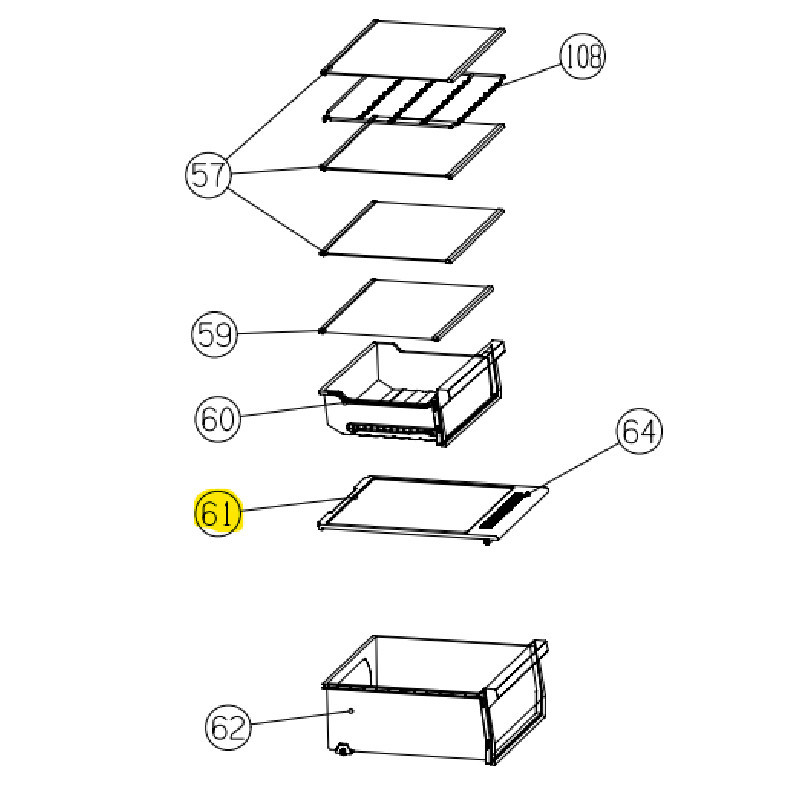 108

57

59

60

64

61

62