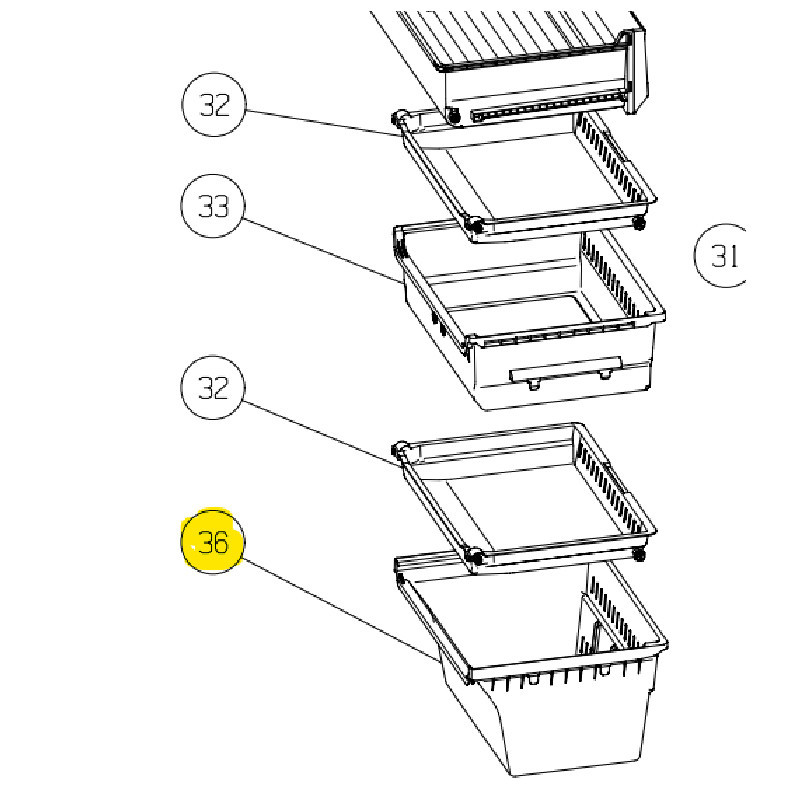 32
33
31
32
36