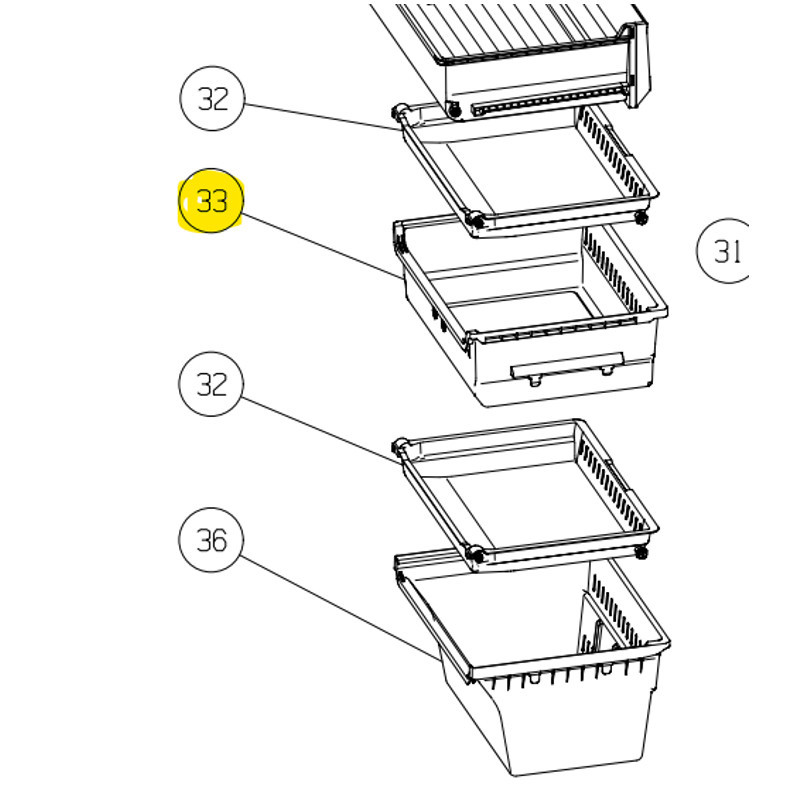 32
33
31
32
36