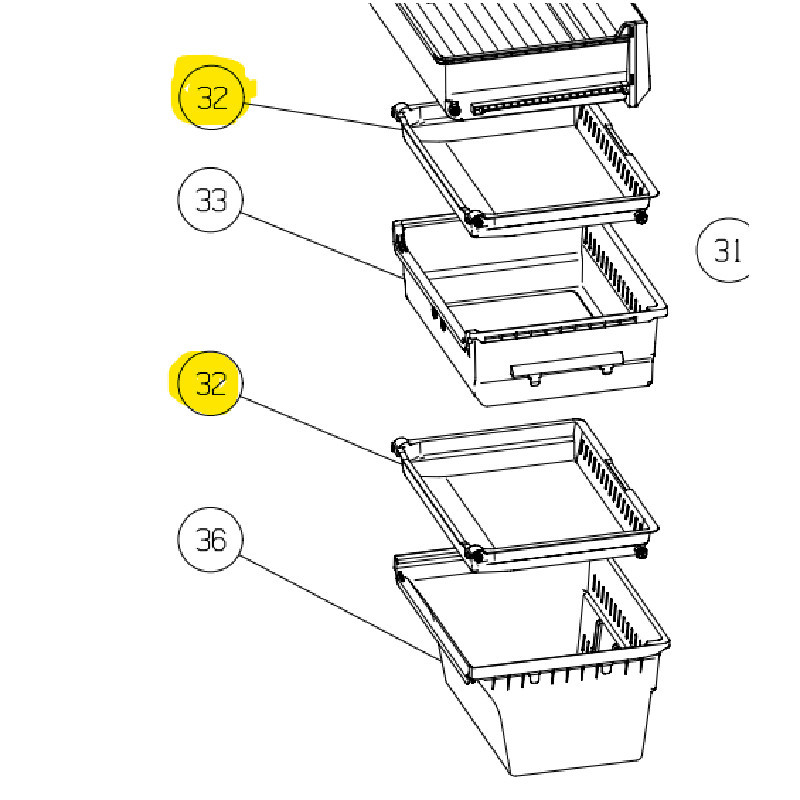 32
33
31
32
36