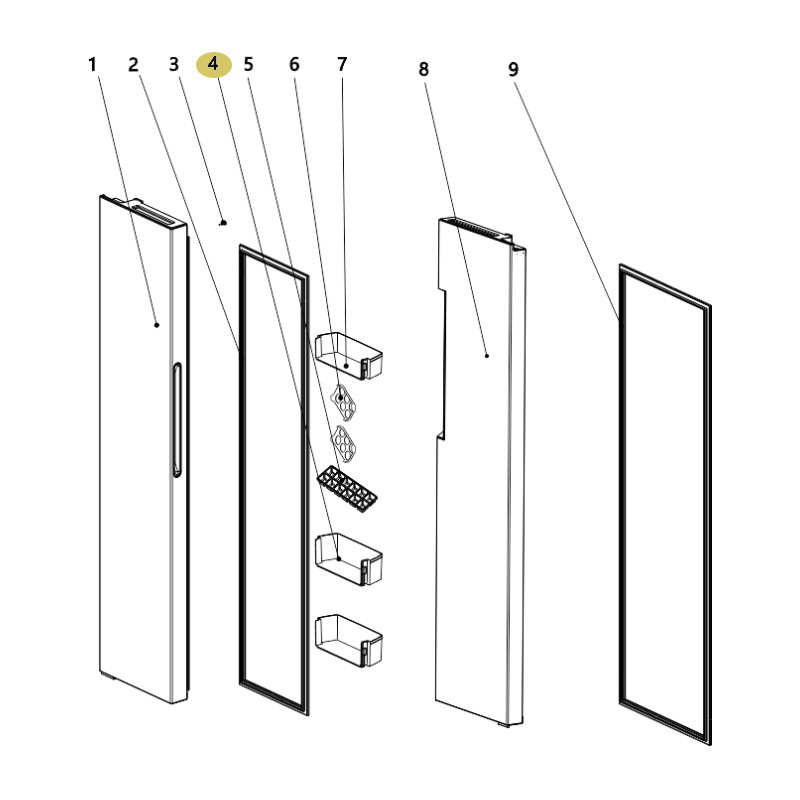 1 2 3 4 5 6 7 8 9