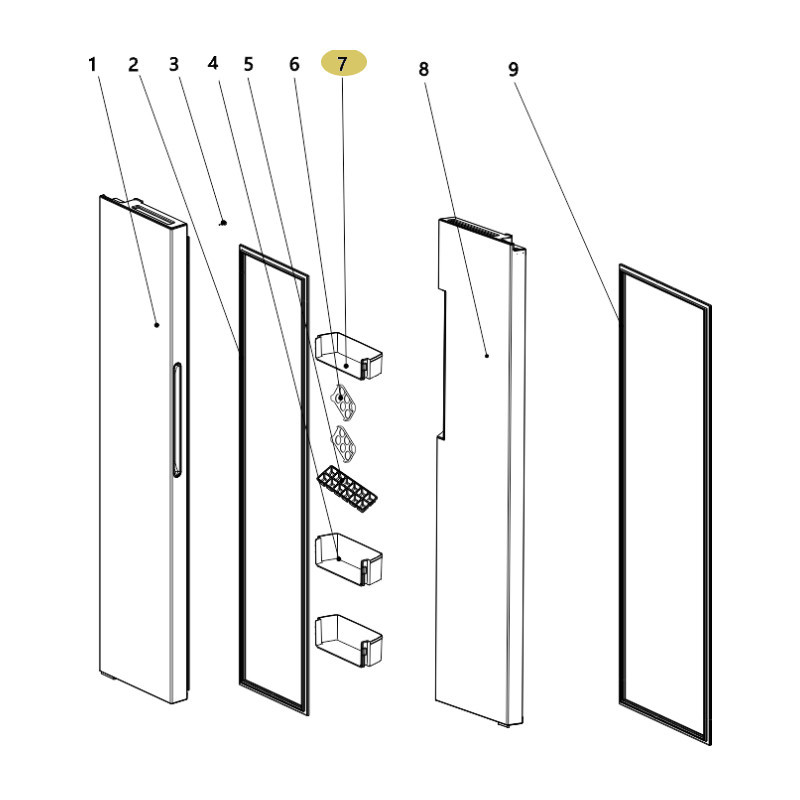 1 2 3 4 5 6 7 8 9