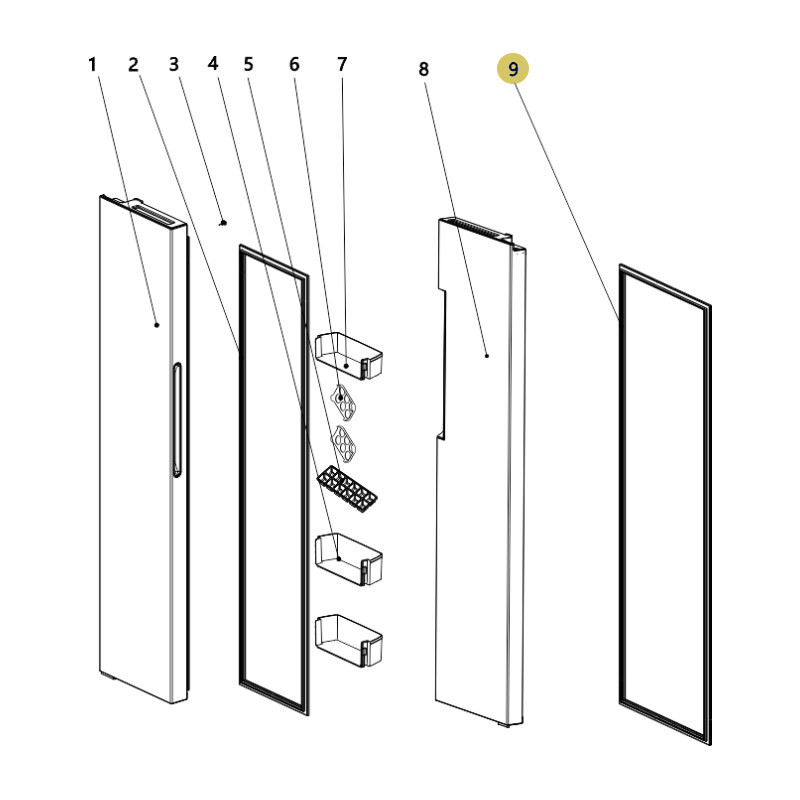 1 2 3 4 5 6 7 8 9