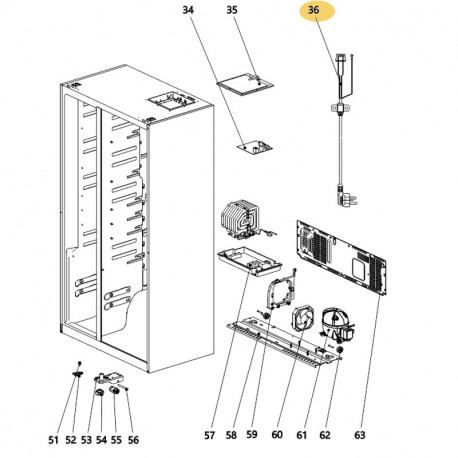 34 35 36

51 52 53 54 55 56 57 58 59 60 61 62 63