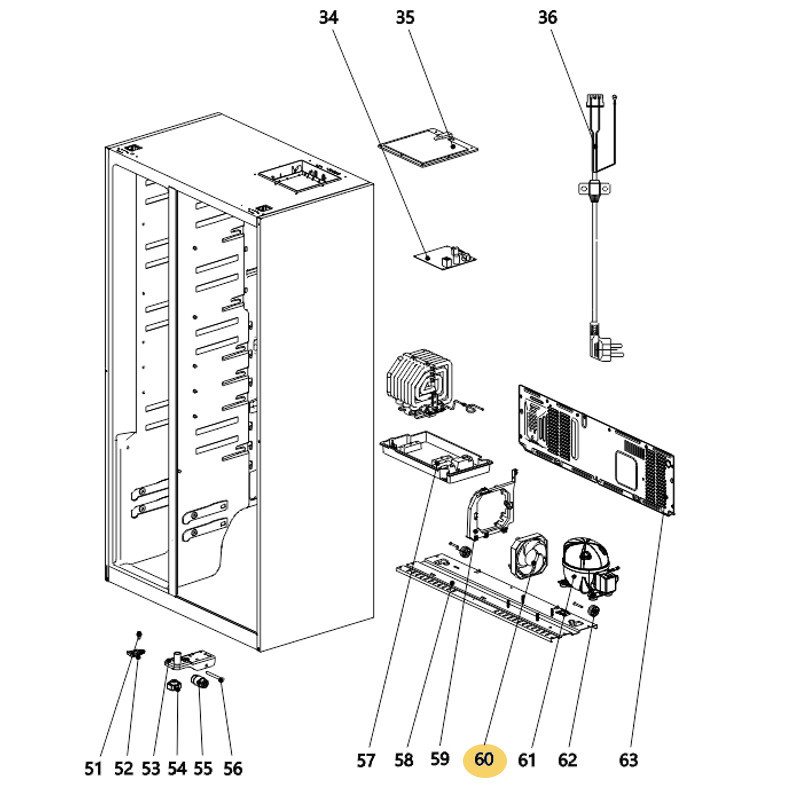 34
35
36
51
52
53
54
55
56
57
58
59
60
61
62
63