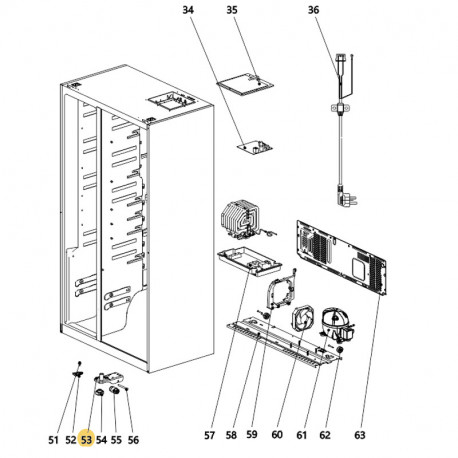 34
35
36
51 52 53 54 55 56
57 58 59 60 61 62 63