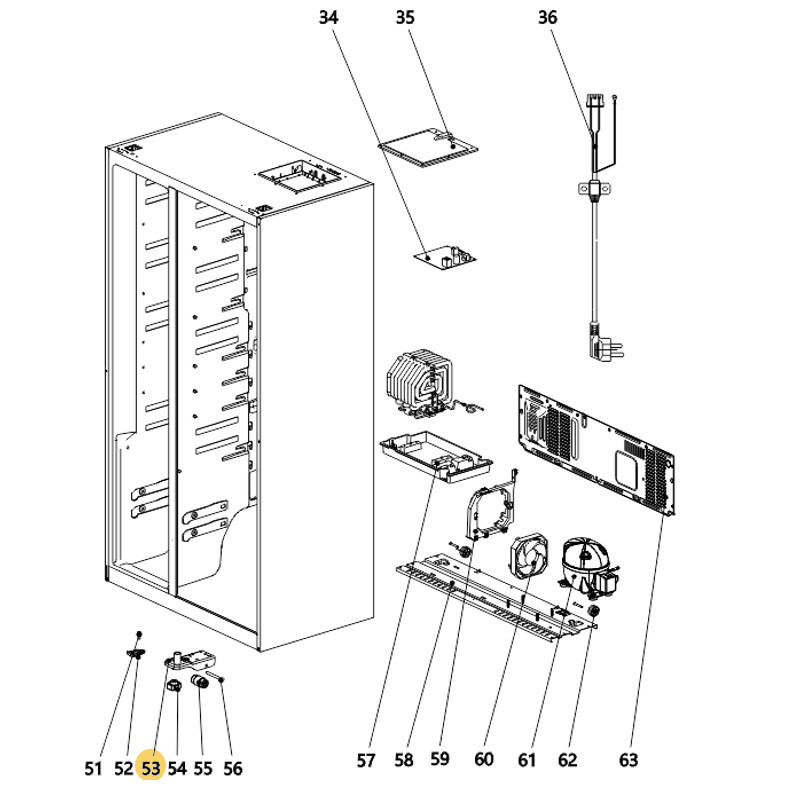 34
35
36
51
52
53
54
55
56
57
58
59
60
61
62
63