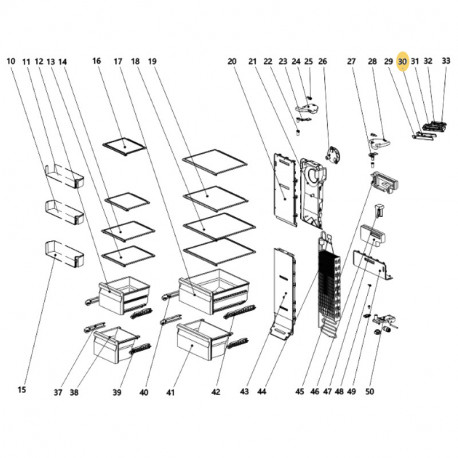 10 11 12 13 14 16 17 18 19 20 21 22 23 24 25 26 27 28 29 30 31 32 33

15 37 38 39 40 41 42 43 44 45 46 47 48 49 50