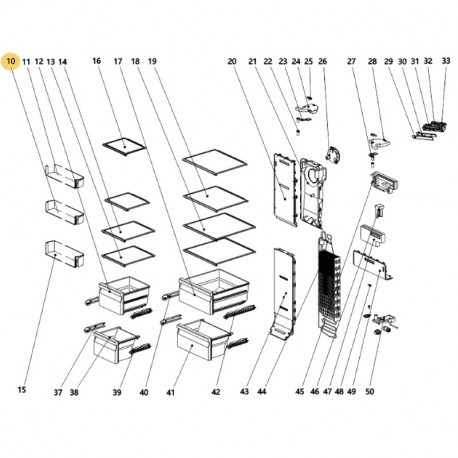 10 11 12 13 14 16 17 18 19 20 21 22 23 24 25 26 27 28 29 30 31 32 33

15 37 38 39 40 41 42 43 44 45 46 47 48 49 50