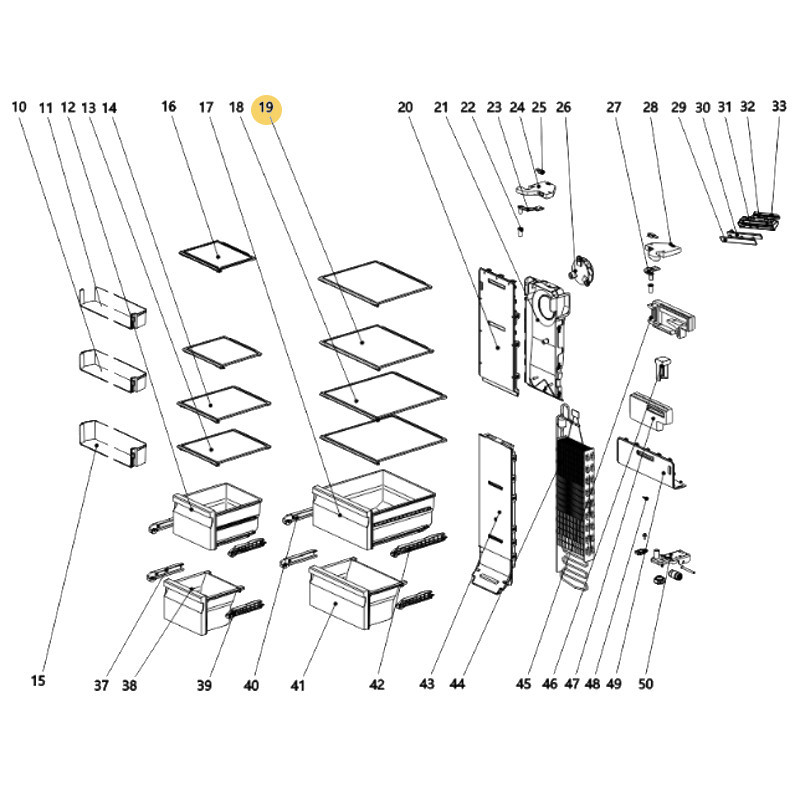 10 11 12 13 14 16 17 18 19 20 21 22 23 24 25 26 27 28 29 30 31 32 33

15 37 38 39 40 41 42 43 44 45 46 47 48 49 50