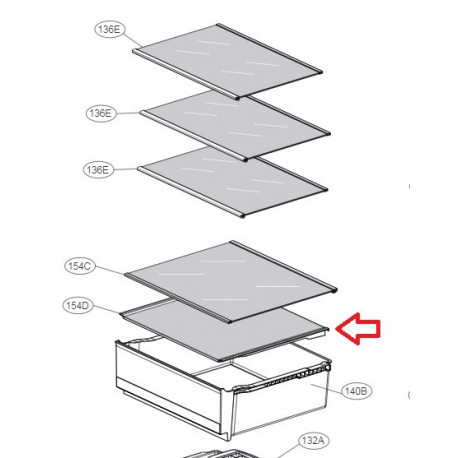 136E

136E

136E

154C

154D

140B

132A