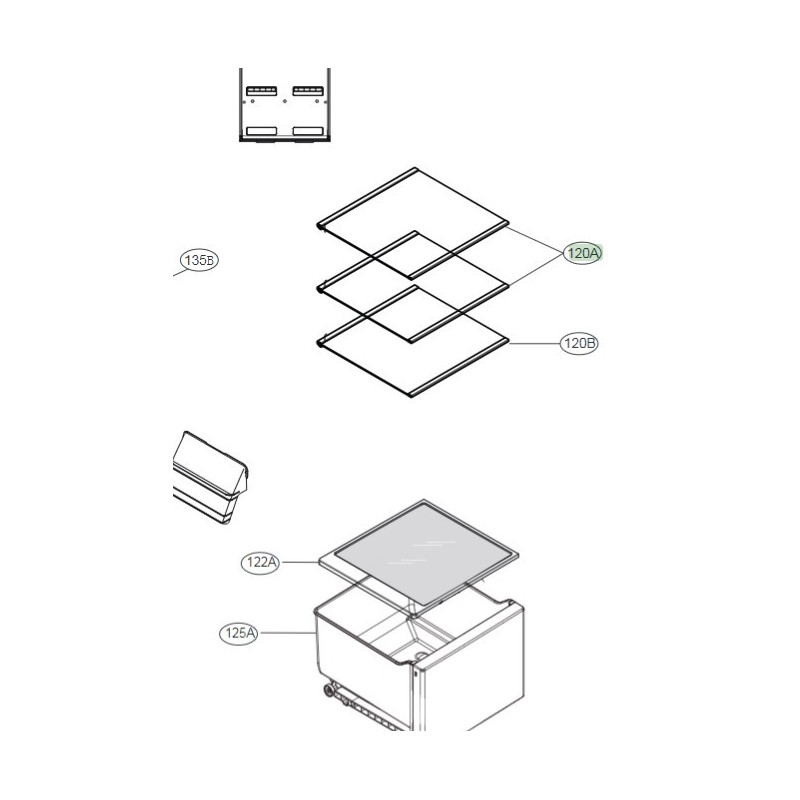 135B
120A
120B
122A
125A