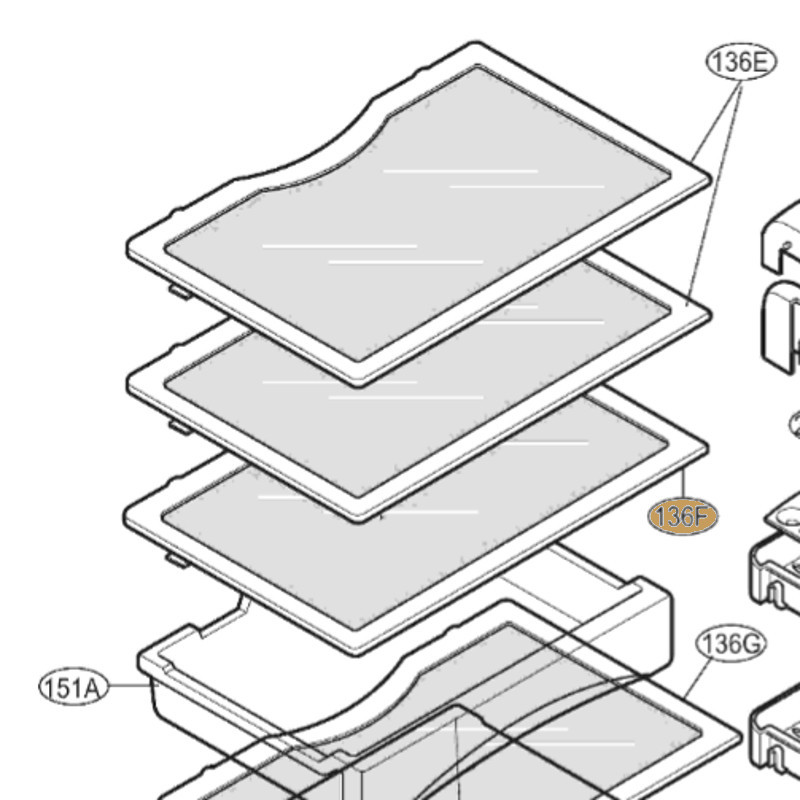 136E
136F
136G
151A