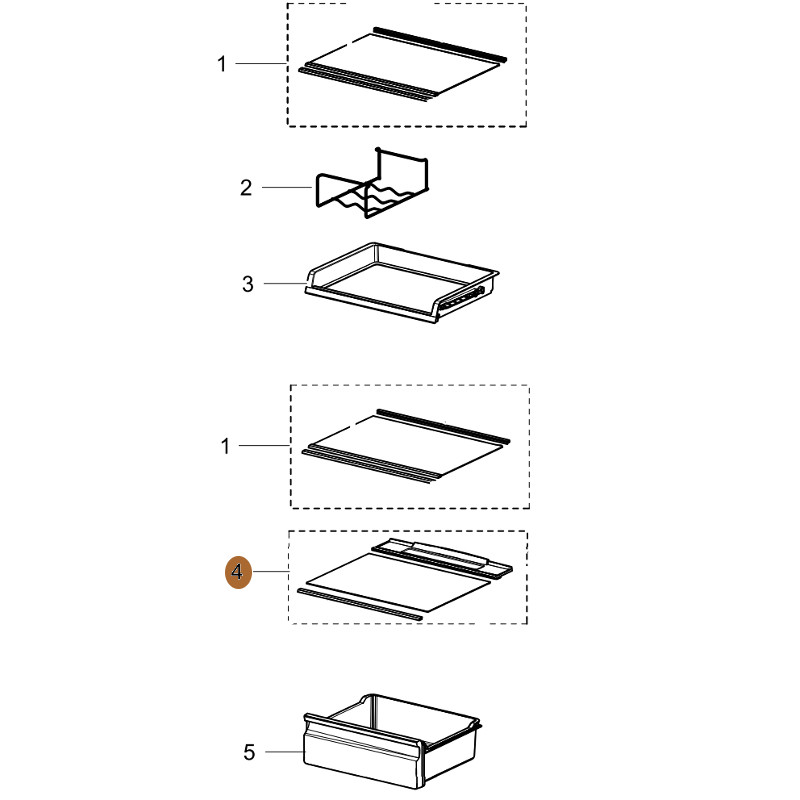 1

2

3

1

4

5