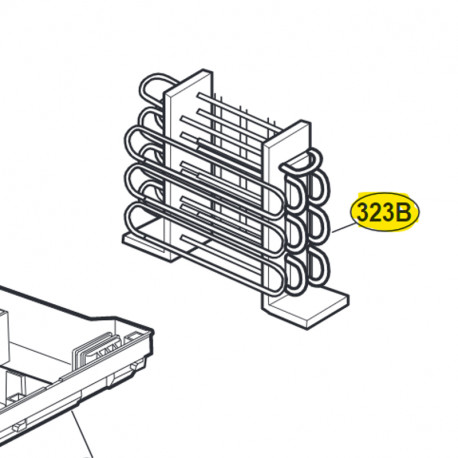 323B