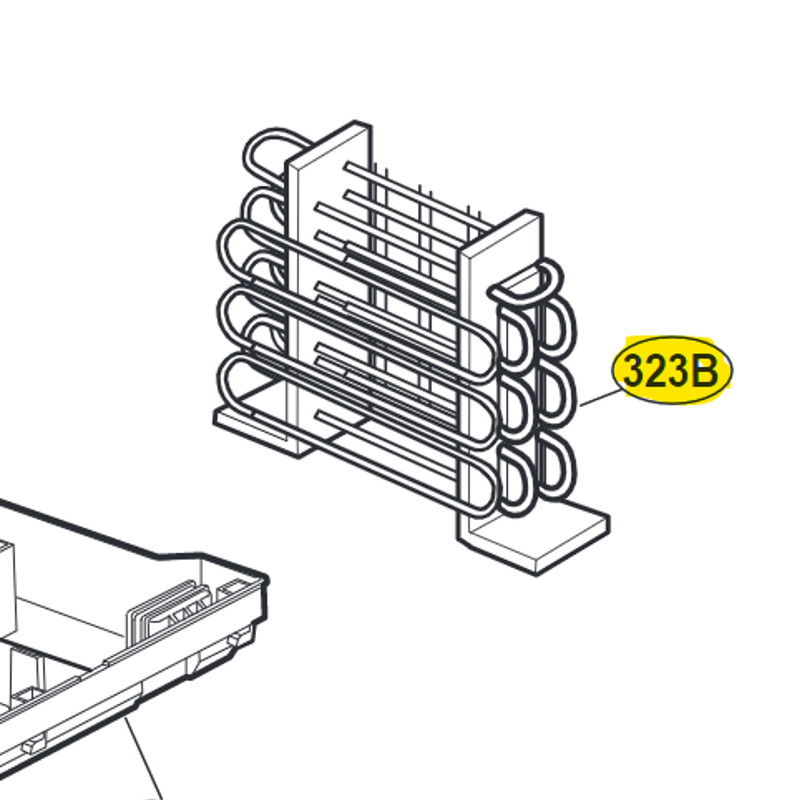 323B