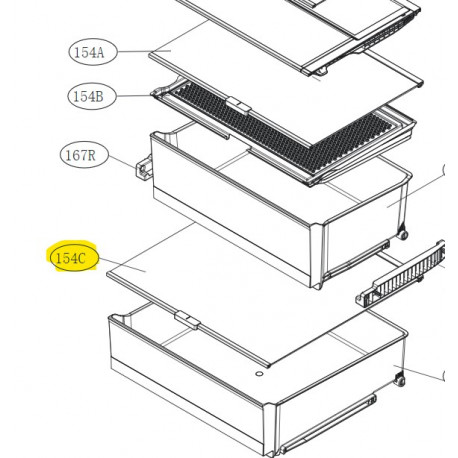 154A

154B

167R

154C