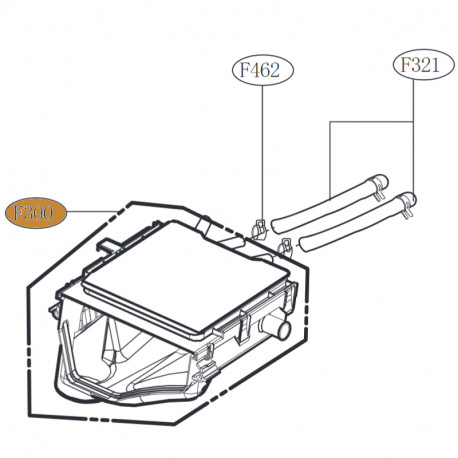 F462

F321

F300