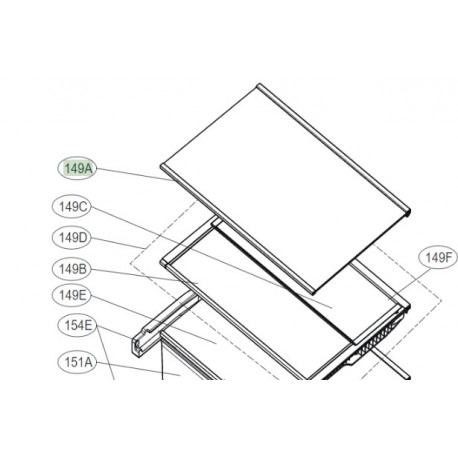 149A
149C
149D
149B
149E
154E
151A
149F