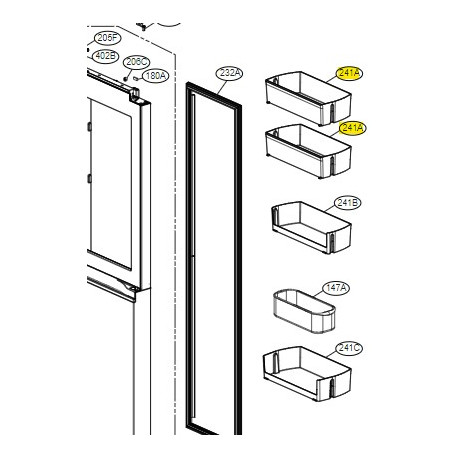 205F
402B
206C
180A
232A
241A
241A
241B
147A
241C