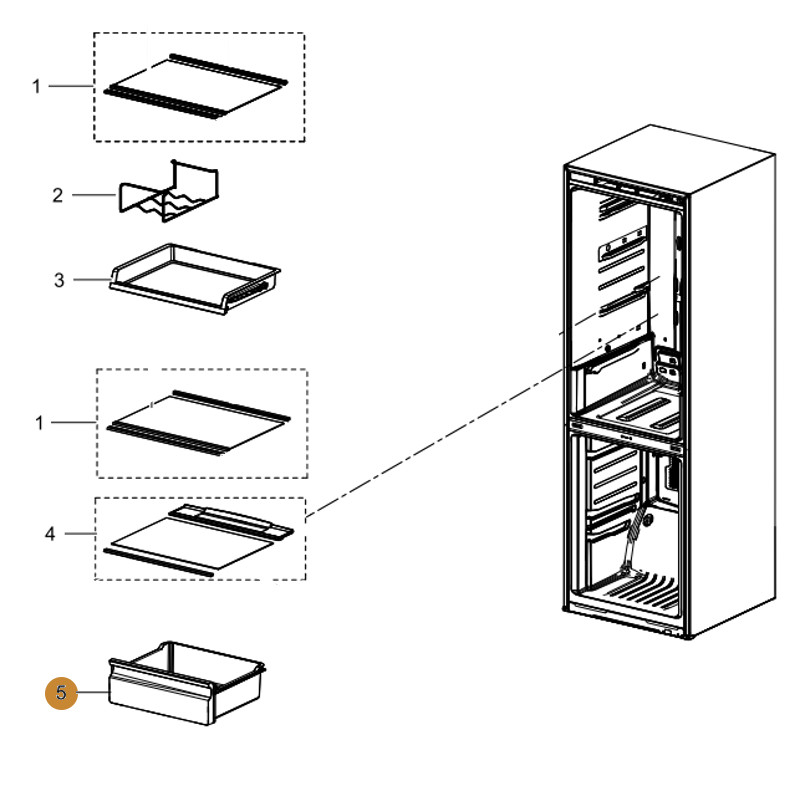 1
2
3
1
4
5