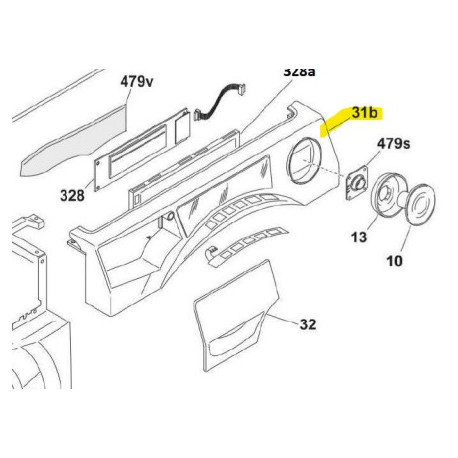 479v
328a
31b
479s
328
13
10
32