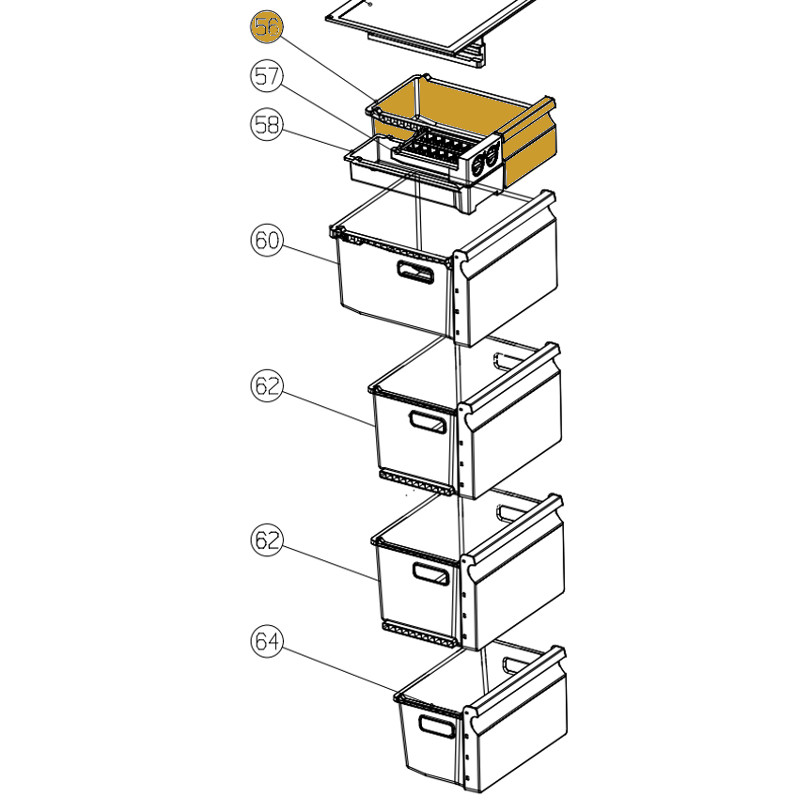 56
57
58
60
62
62
64