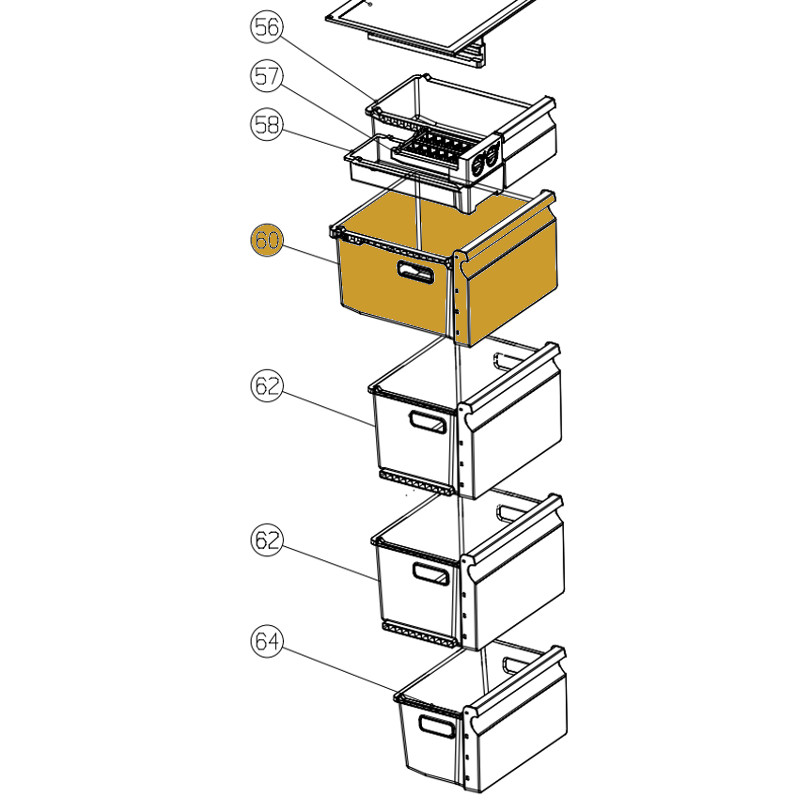 56
57
58
60
62
62
64