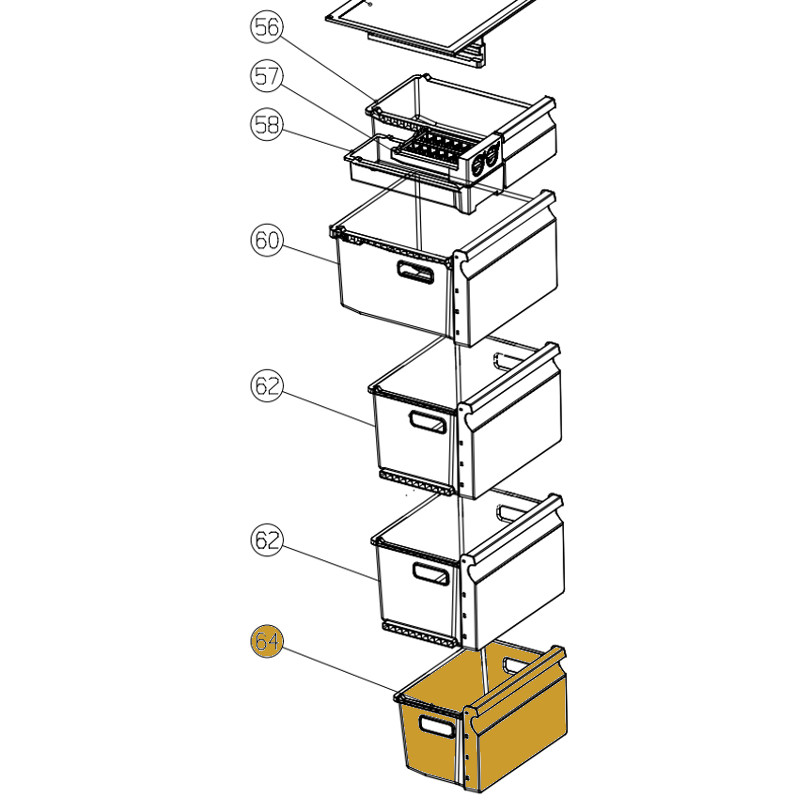 56
57
58
60
62
62
64