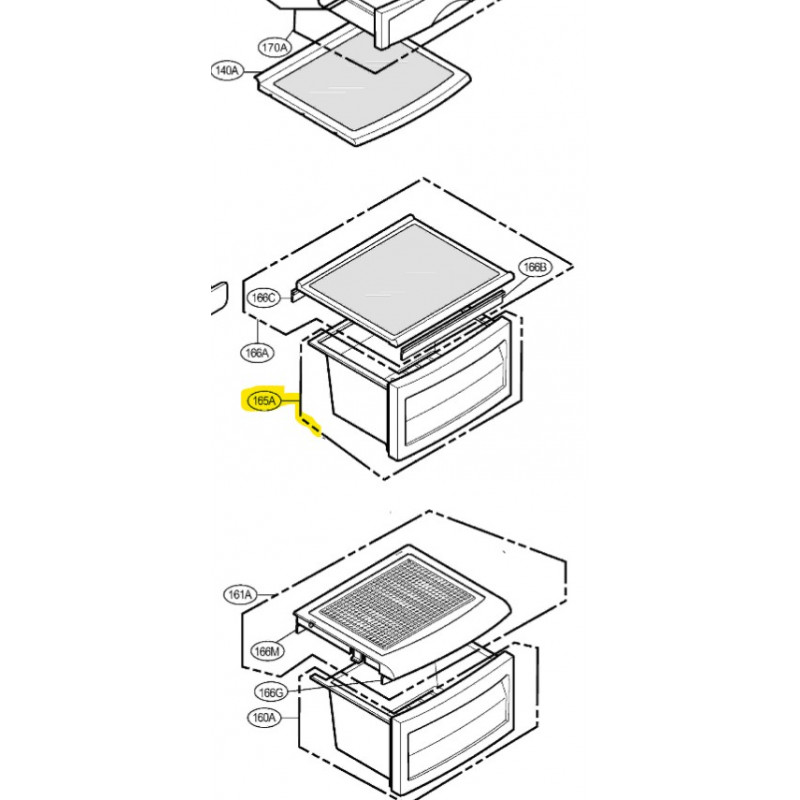 170A
140A
166B
166C
166A
165A
161A
166M
166G
160A