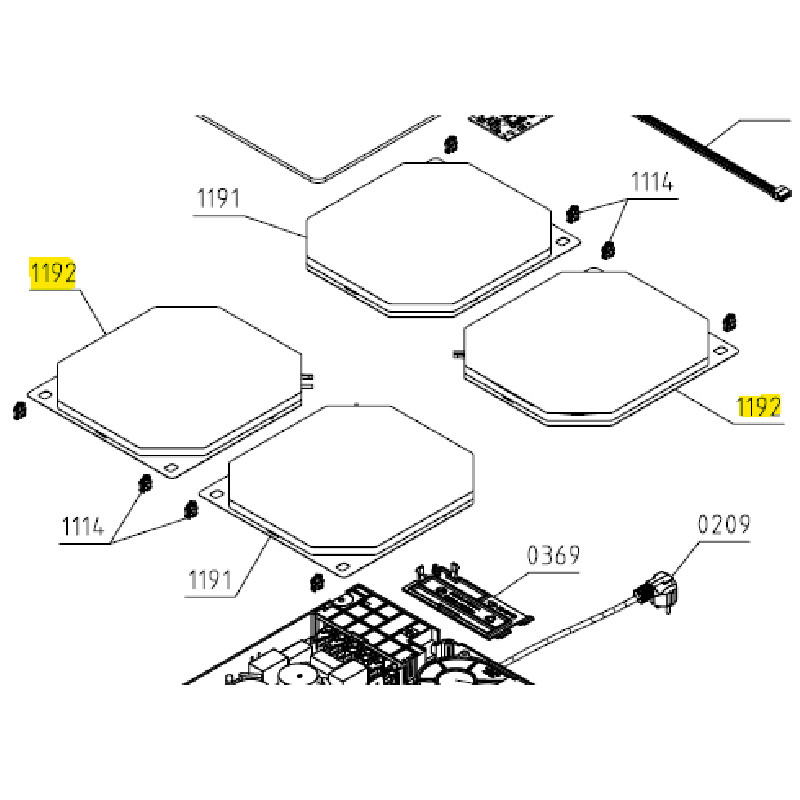 1191

1114

1192

1192

1114

1191

0369

0209