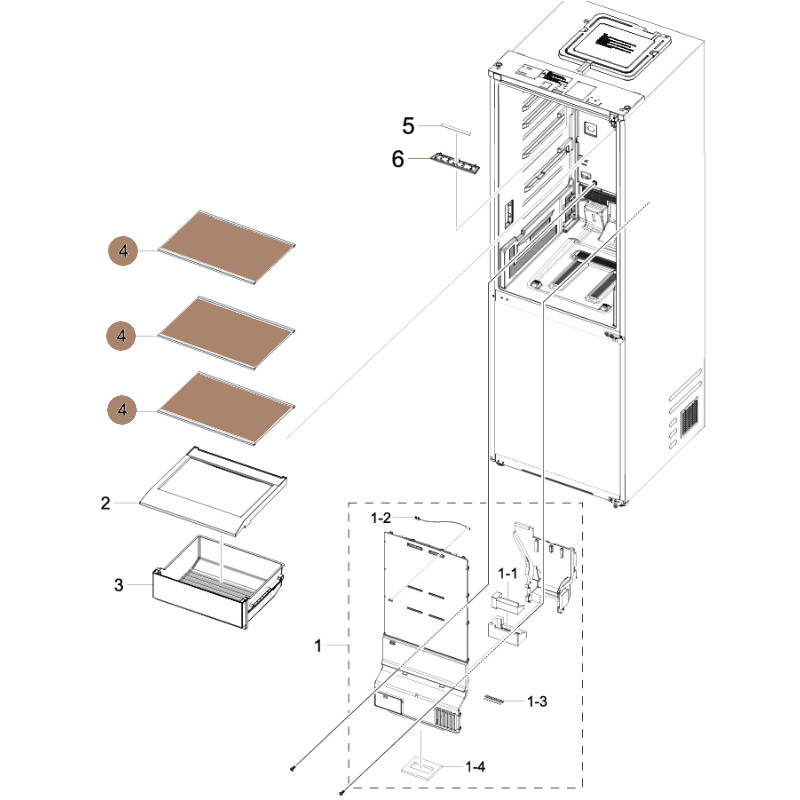 5
6
4
4
4
2
3
1-2
1-1
1
1-3
1-4