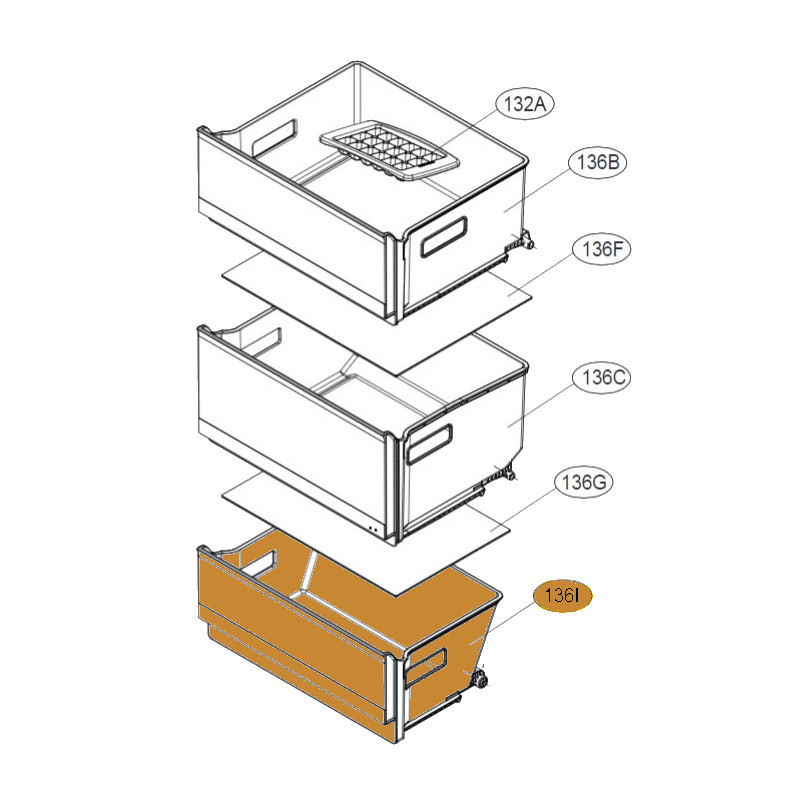 132A
136B
136F
136C
136G
136I