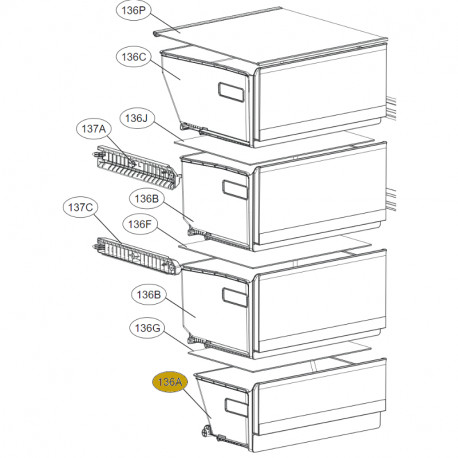 136P
136C
136J
137A
136B
137C
136F
136B
136G
136A